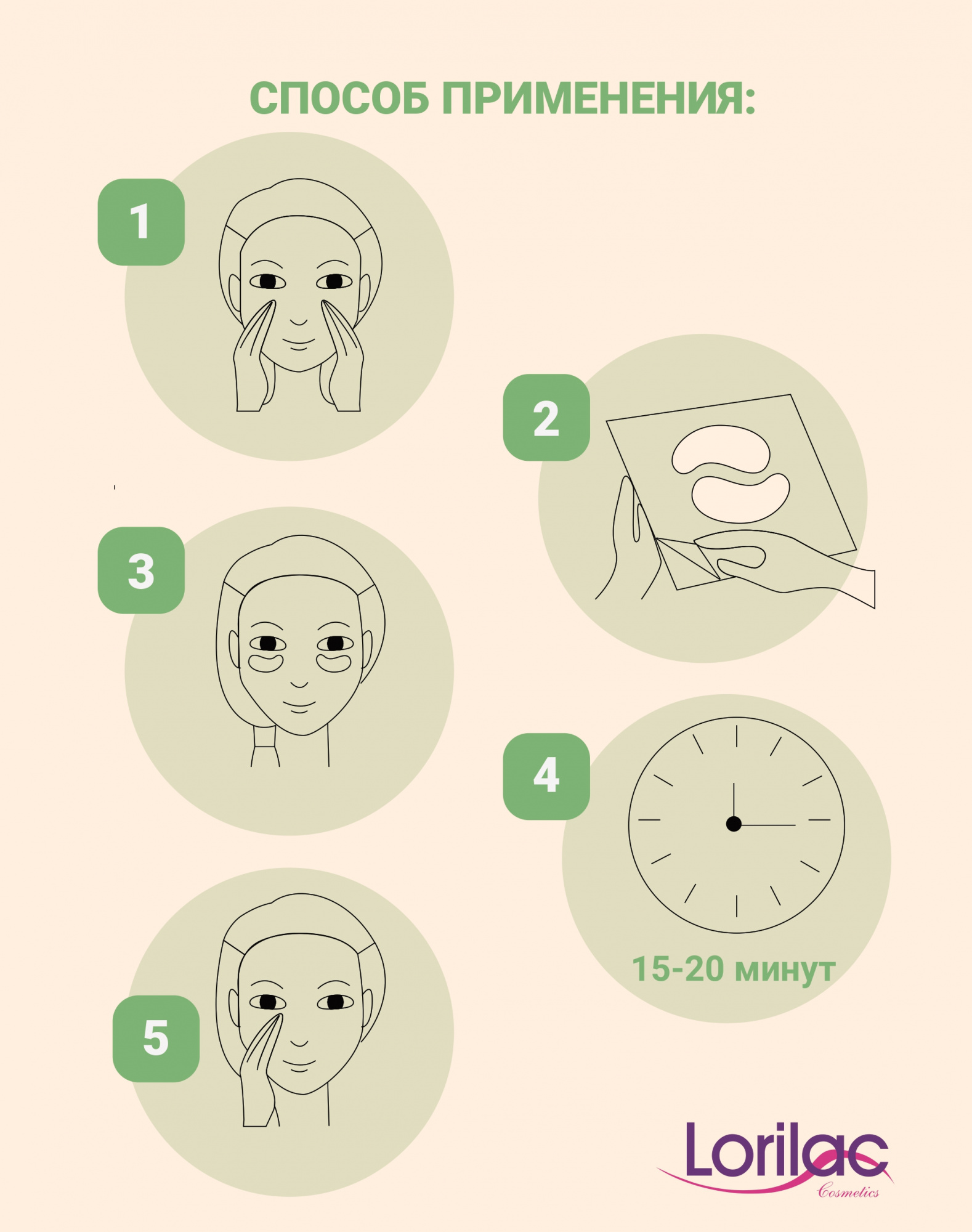 СПОСОБ ПРИМЕНЕНИЯ:

1

2

3

4

15-20 минут

5

Lorilac
Cosmetics